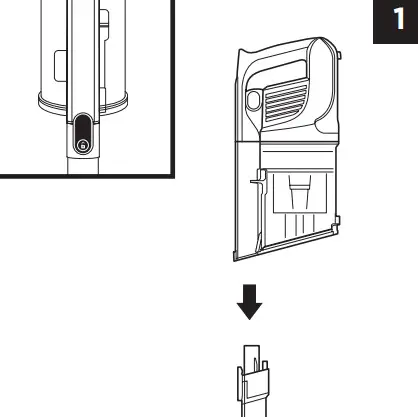 1