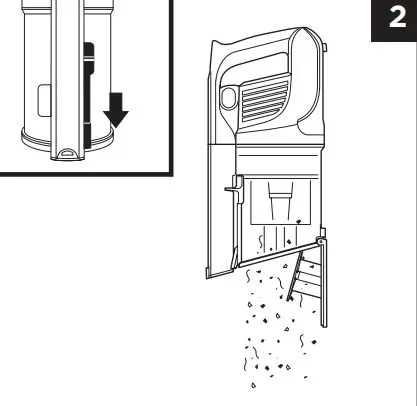 2