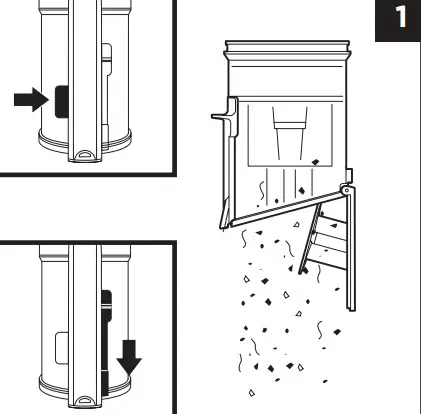 1