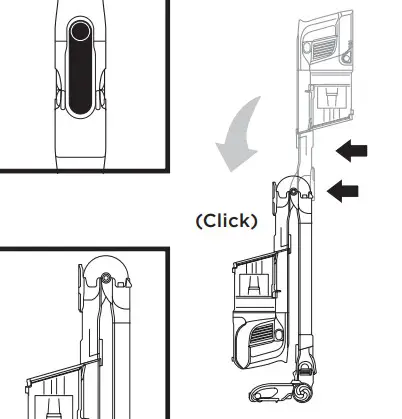 (Click)