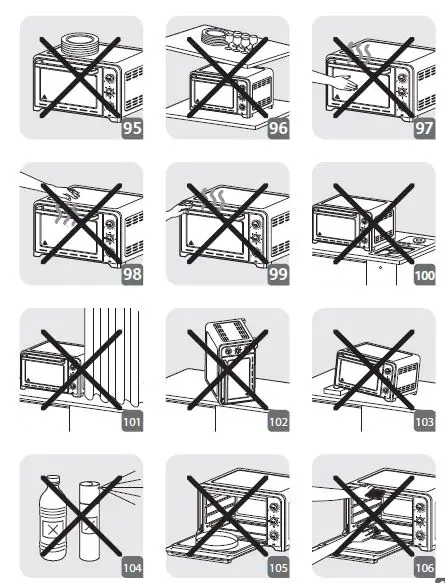 95
96
97
98
99
100
101
102
103
104
105
106