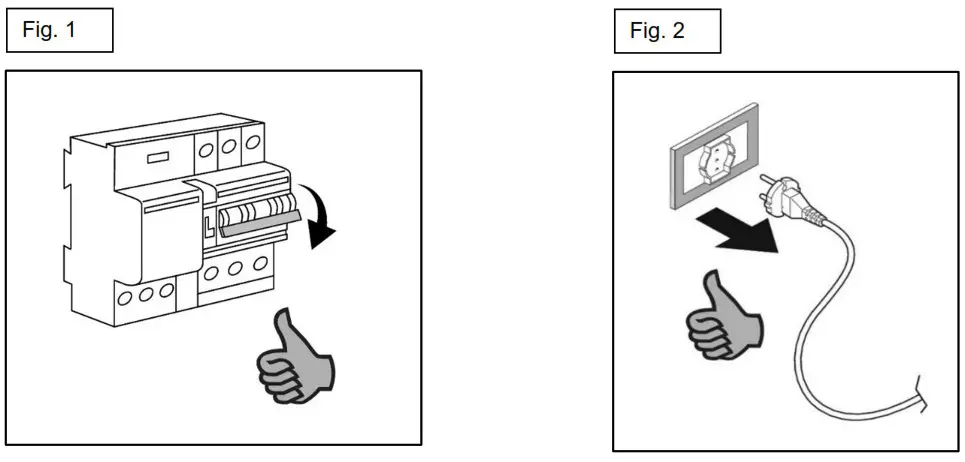 Fig. 1

Fig. 2