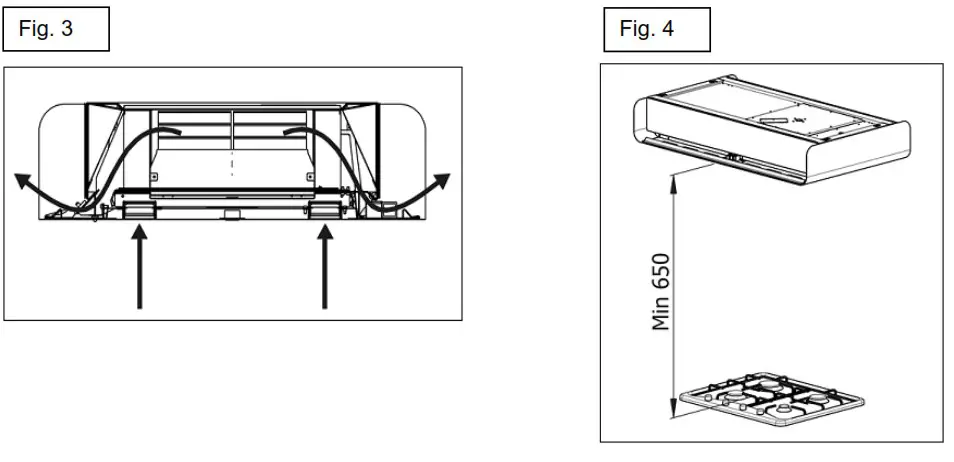 Fig. 3

Fig. 4

Min 650