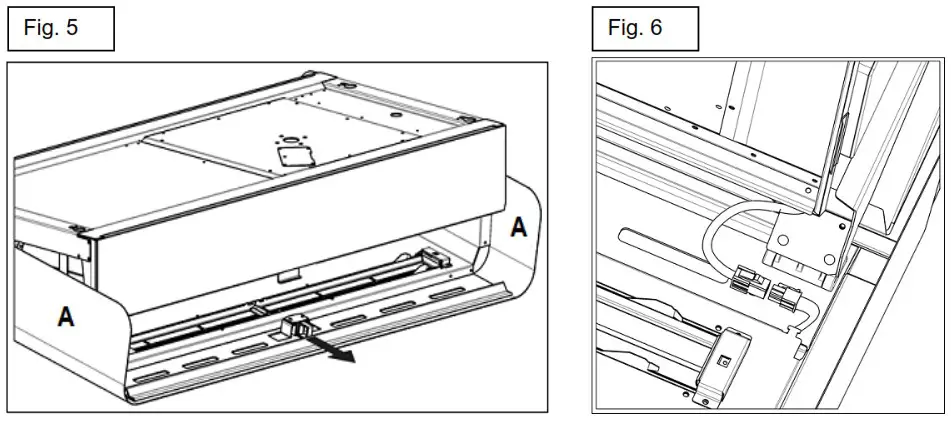 Fig. 5

A

A

Fig. 6