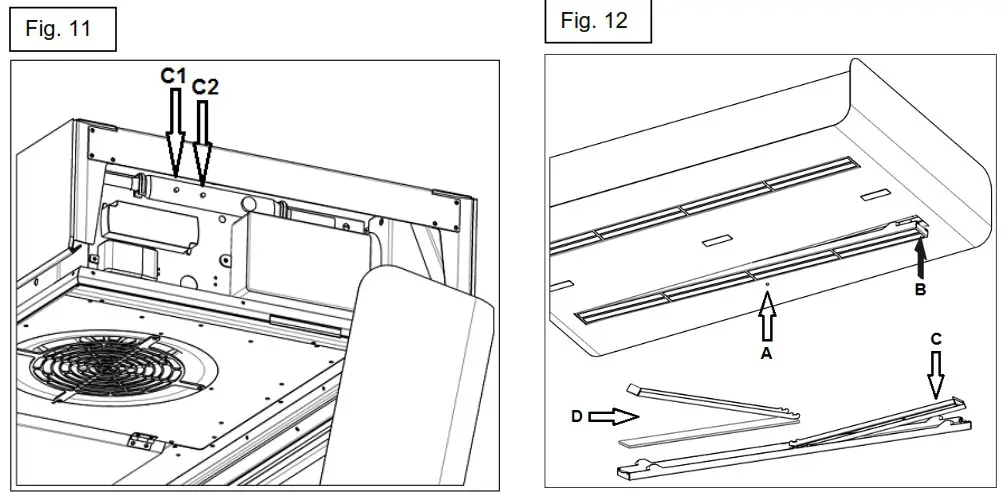 Fig. 11

C1
C2

Fig. 12

B
A
C
D