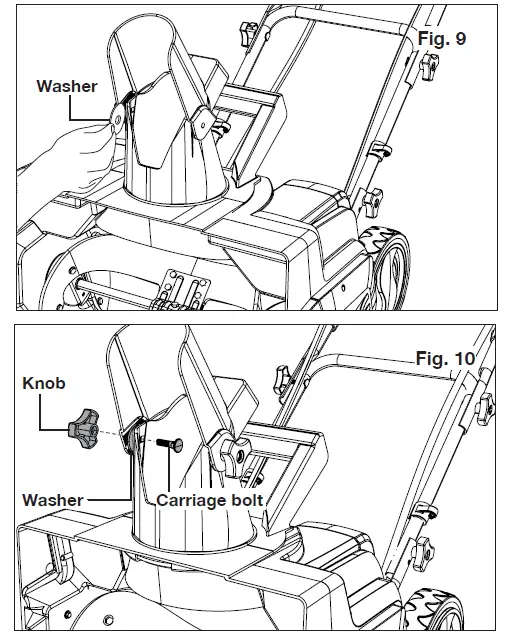 Fig. 9

Washer

Fig. 10

Knob

Washer

Carriage bolt