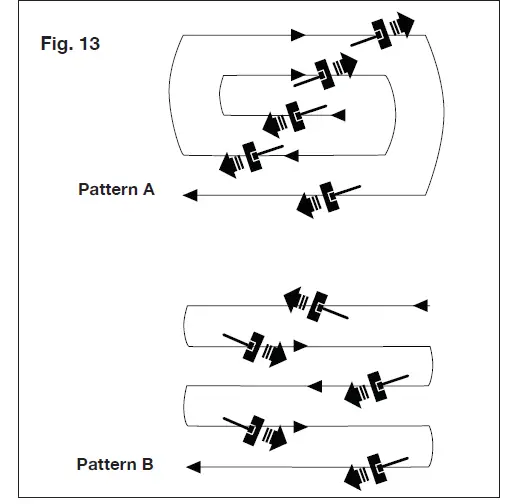 Fig. 13

Pattern A

Pattern B