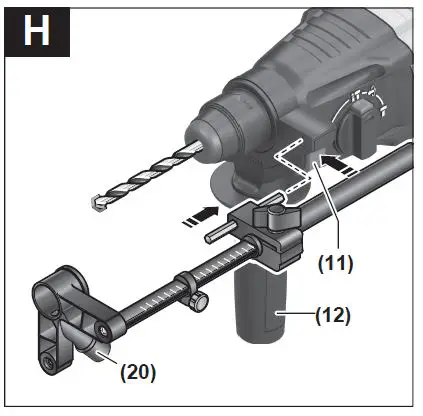 H

(11)

(12)

(20)