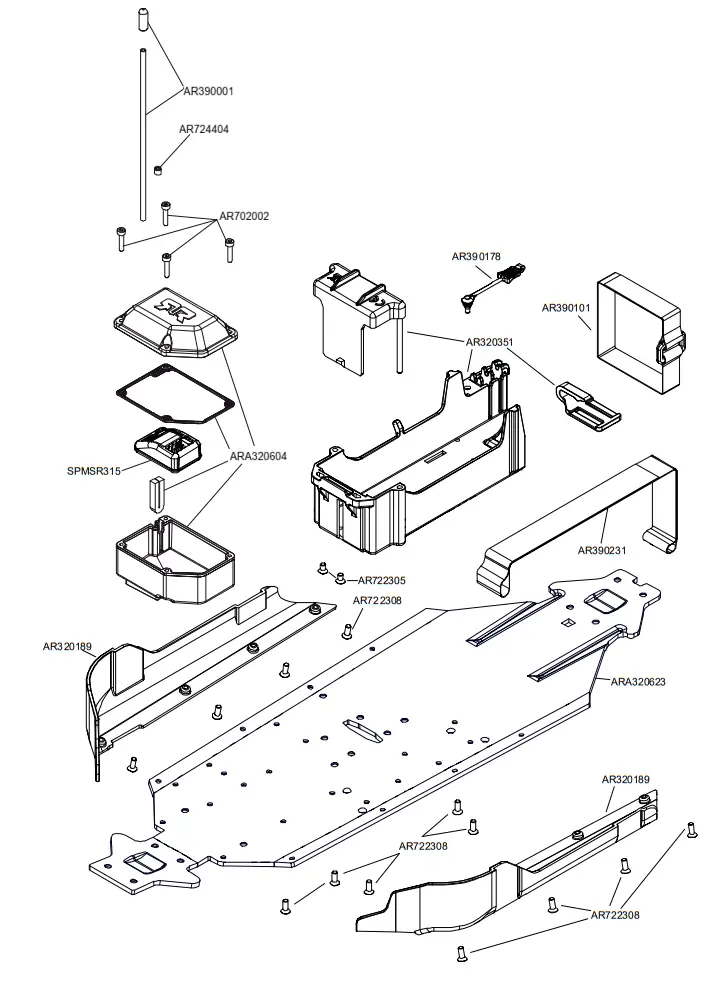 AR390001
AR724404
AR702002
AR390178
AR390101
AR320351
SPMSR315
ARA320604
AR390231
AR722305
AR722308
AR320189
ARA320623
AR320189
AR722308
AR722308