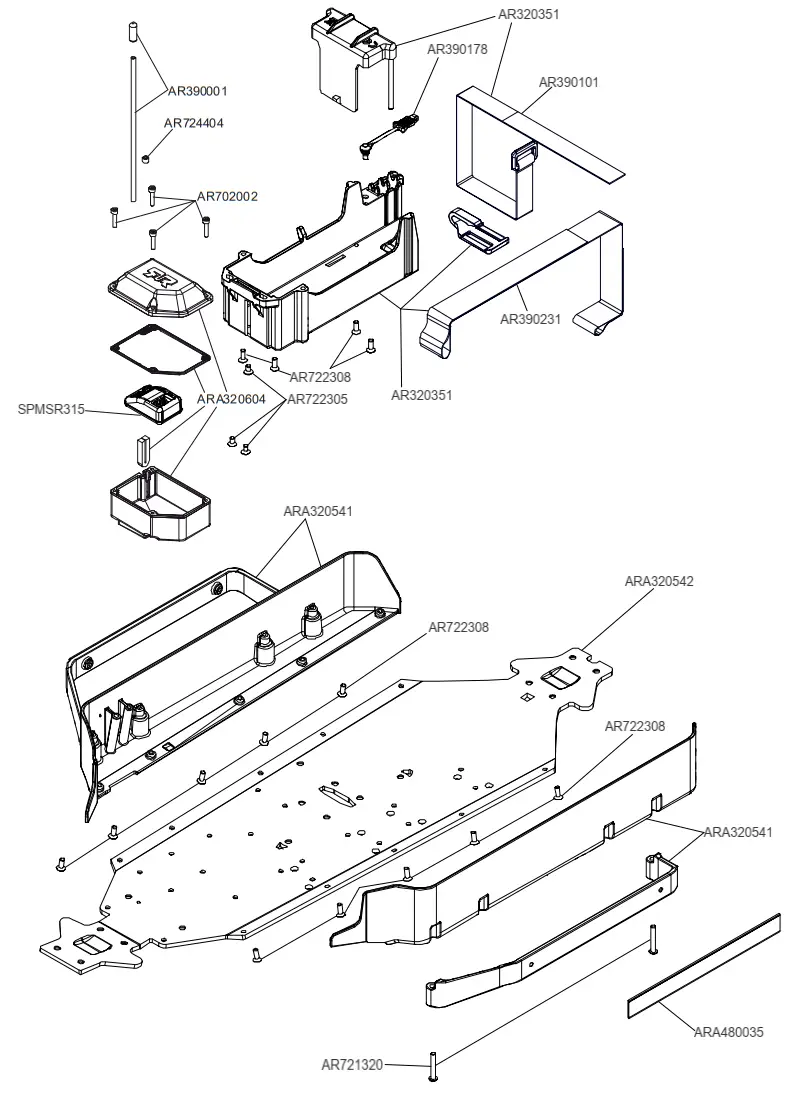 AR320351
AR390178
AR390101
AR390001
AR724404
AR702002
AR390231
AR722308
AR320351
SPMSR315
ARA320604
AR722305
ARA320541
ARA320542
AR722308
AR722308
ARA320541
ARA480035
AR721320