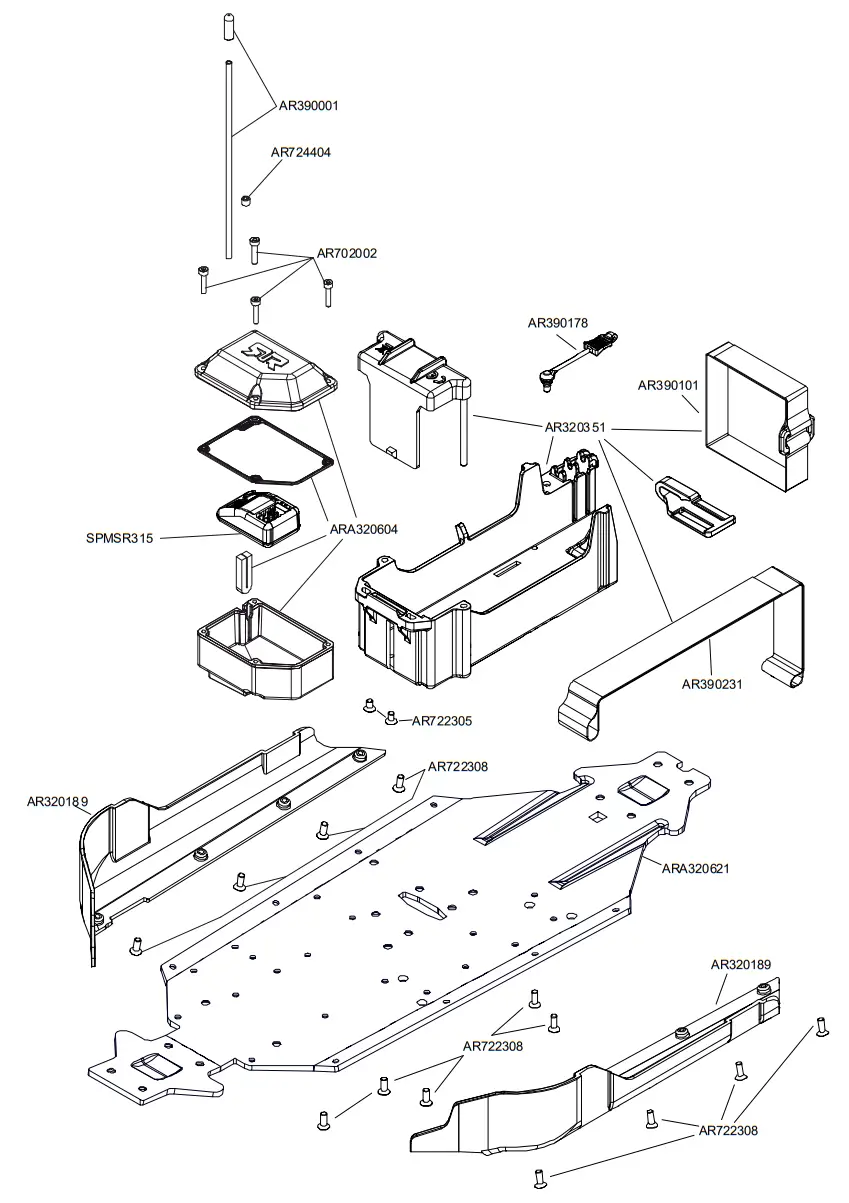 AR390001

AR724404

AR702002

AR390178

AR390101

AR320351

SPMSR315

ARA320604

AR390231

AR722305

AR722308

AR320189

ARA320621

AR320189

AR722308

AR722308