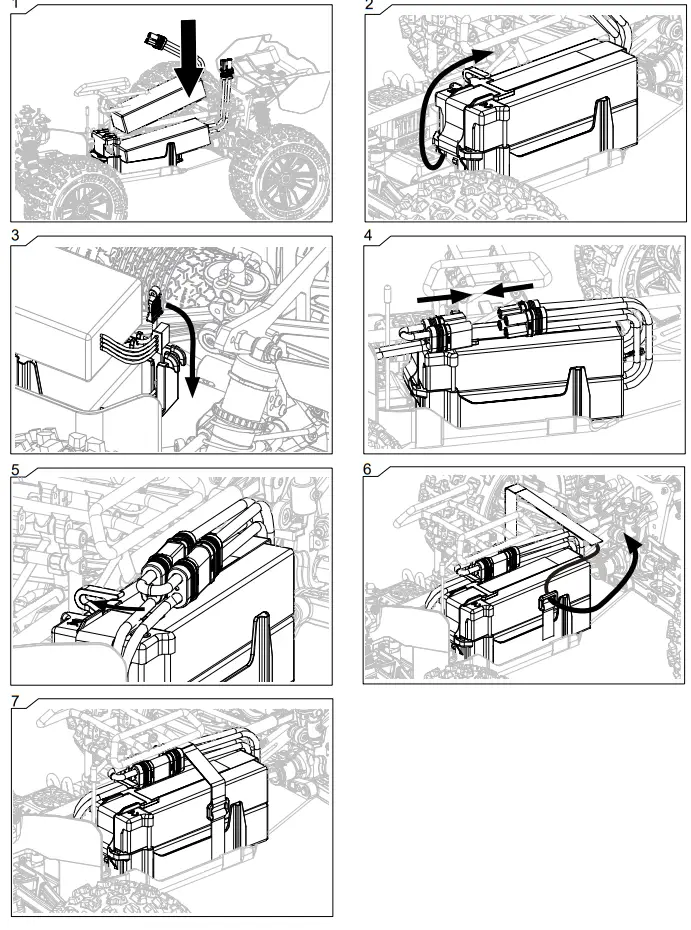 1

2

3

4

5

6

7