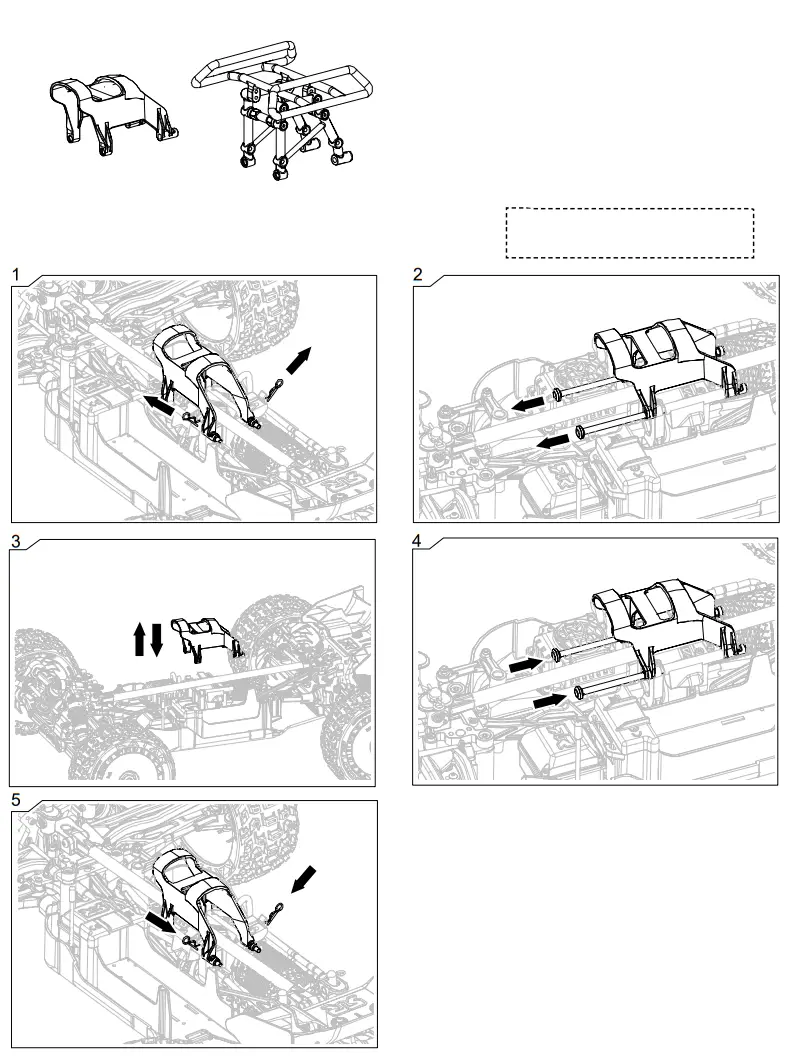 1

2

3

4

5