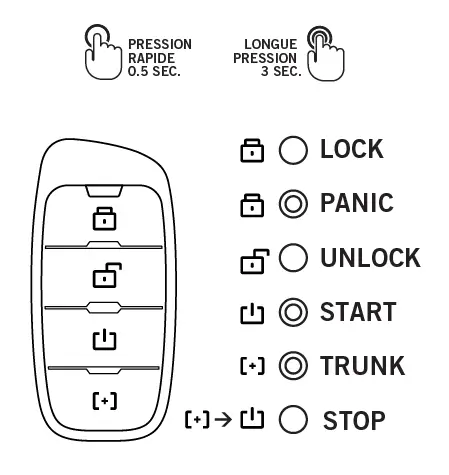 PRESSION RAPIDE 0.5 SEC.

LONGUE PRESSION 3 SEC.

[+]

LOCK

PANIC

UNLOCK

START

[+] TRUNK

[+] → STOP