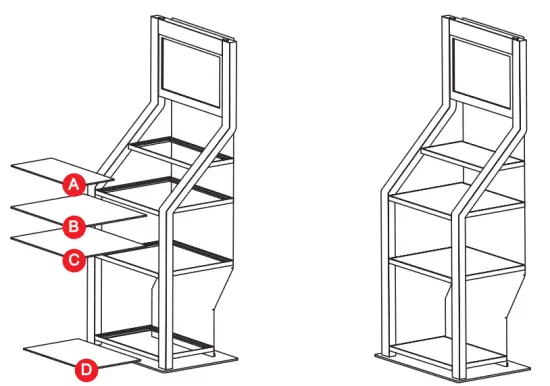 A
B
C
D