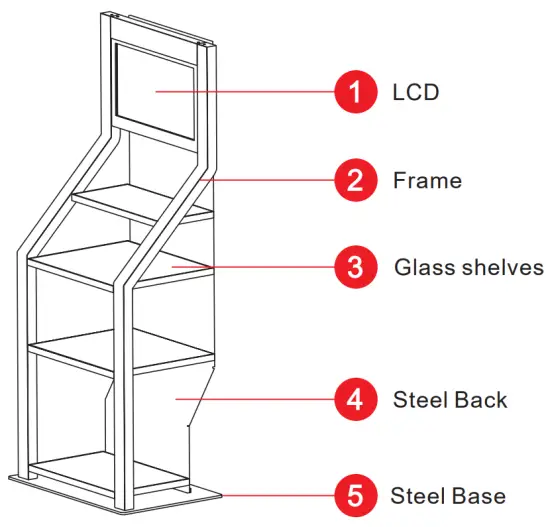 1 LCD

2 Frame

3 Glass shelves

4 Steel Back

5 Steel Base