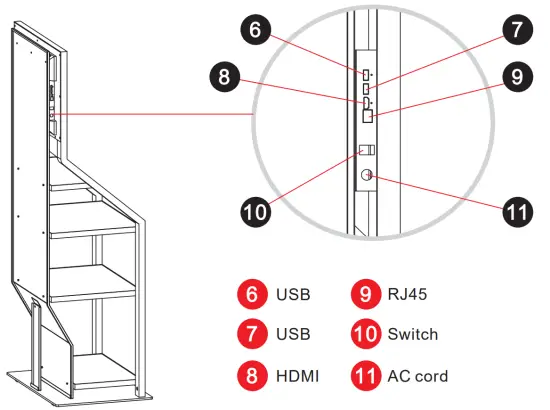 6
7
8
9
10
11

6 USB
7 USB
8 HDMI
9 RJ45
10 Switch
11 AC cord