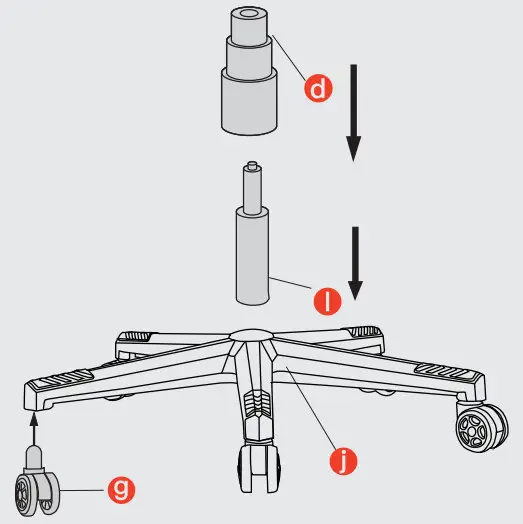 d

l

j

g