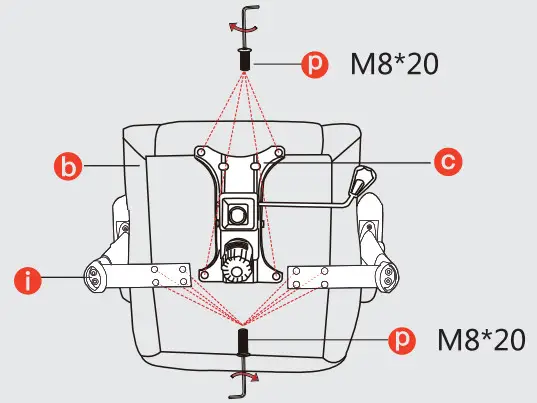 p M8*20

b

c

i

p M8*20