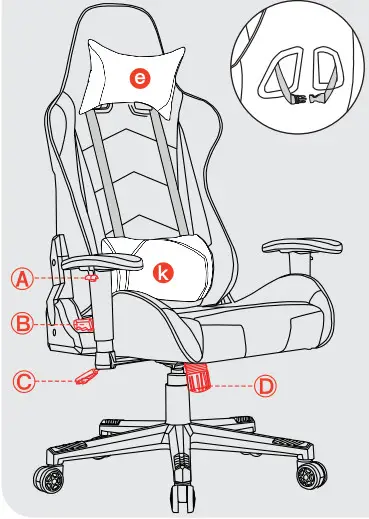 e
k
A
B
C
D