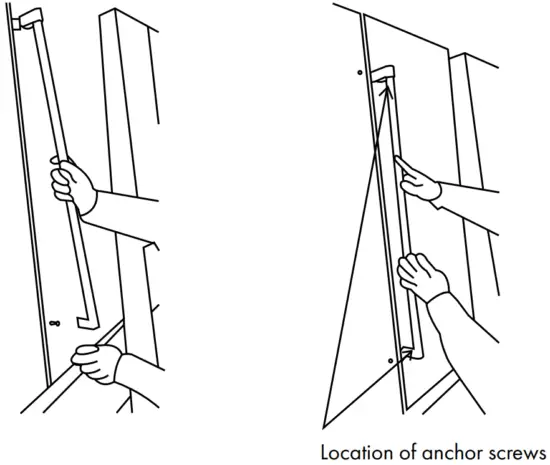 Location of anchor screws