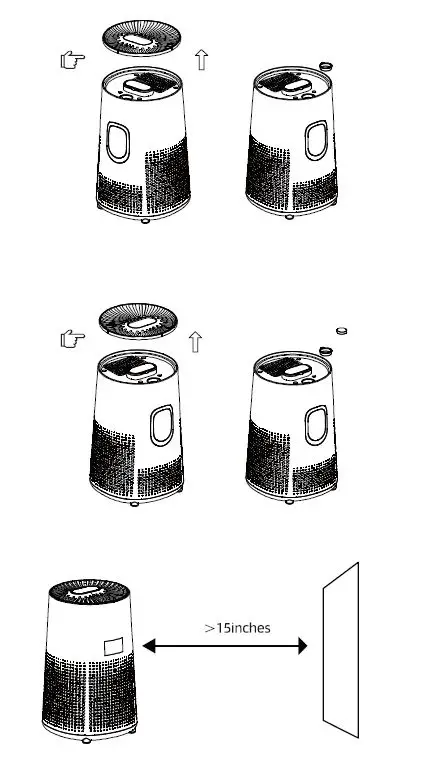 >15inches