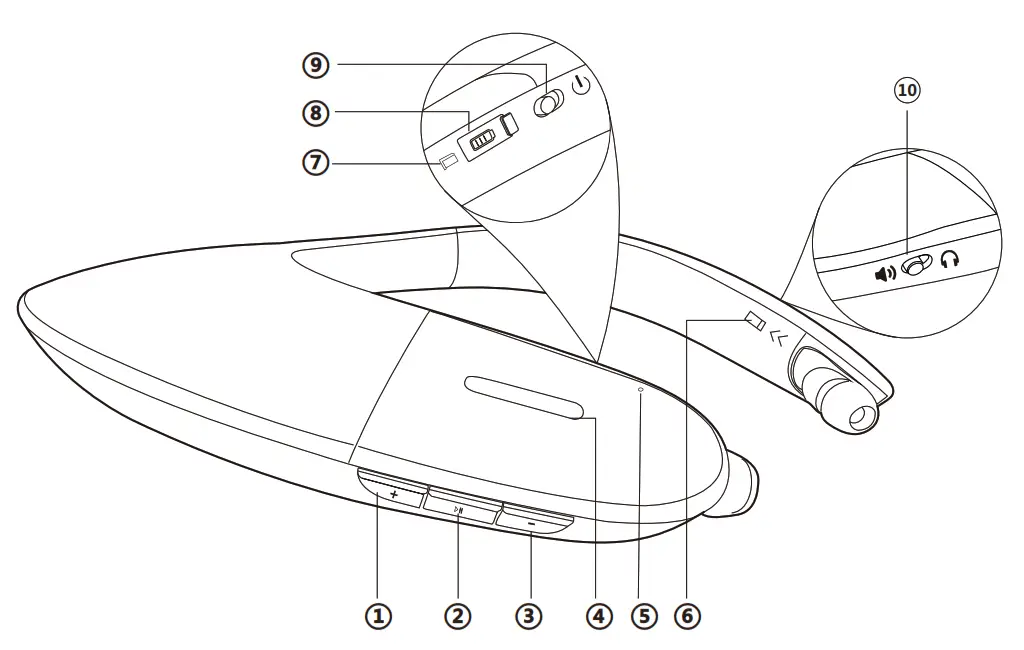 ⑨
⑧
⑦
⑩
+
−
①
②
③
④
⑤
⑥