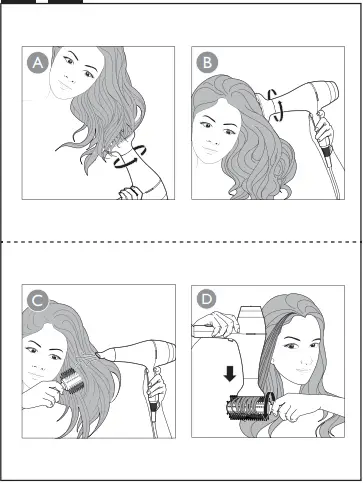 A

B

C

D