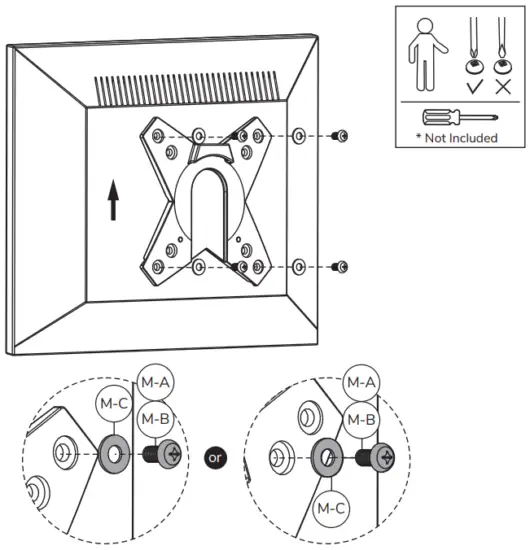 * Not Included

M-A
M-C
M-B

or

M-A
M-B
M-C