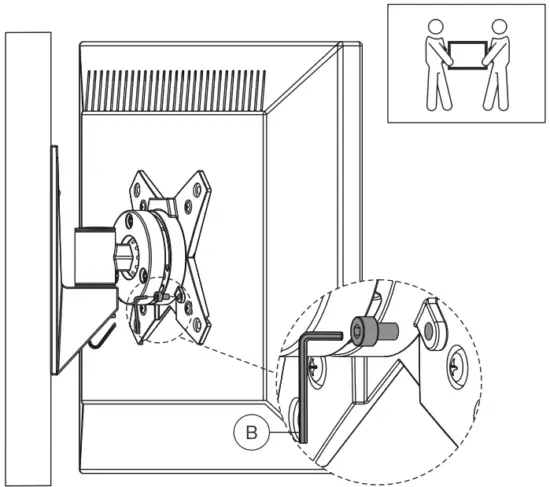 B