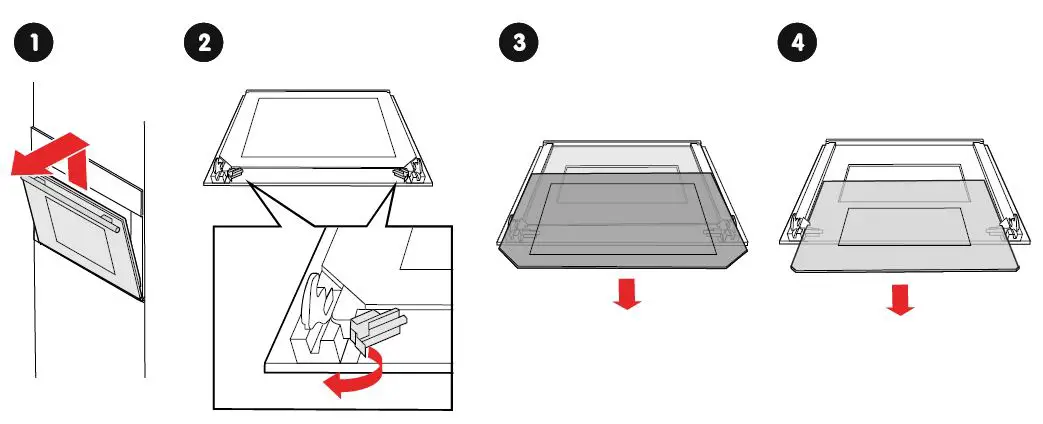 1
2
3
4