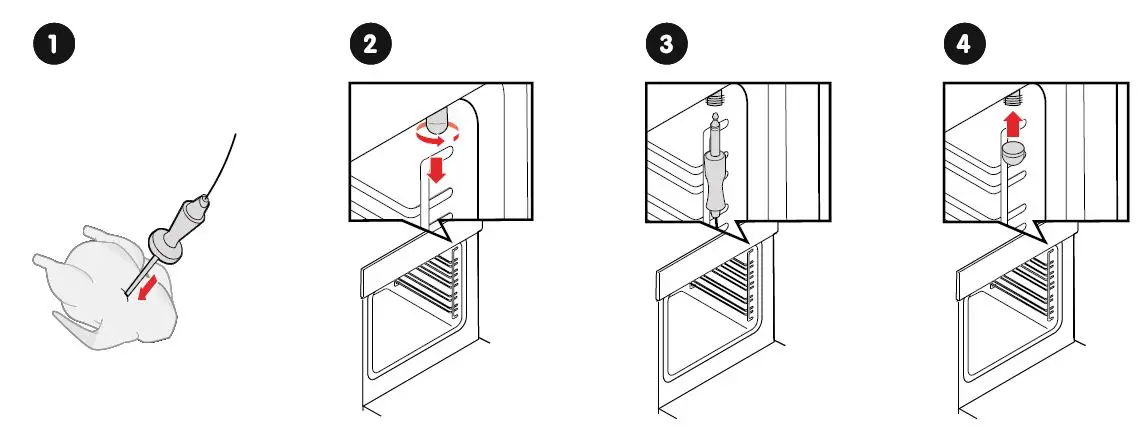 1

2

3

4