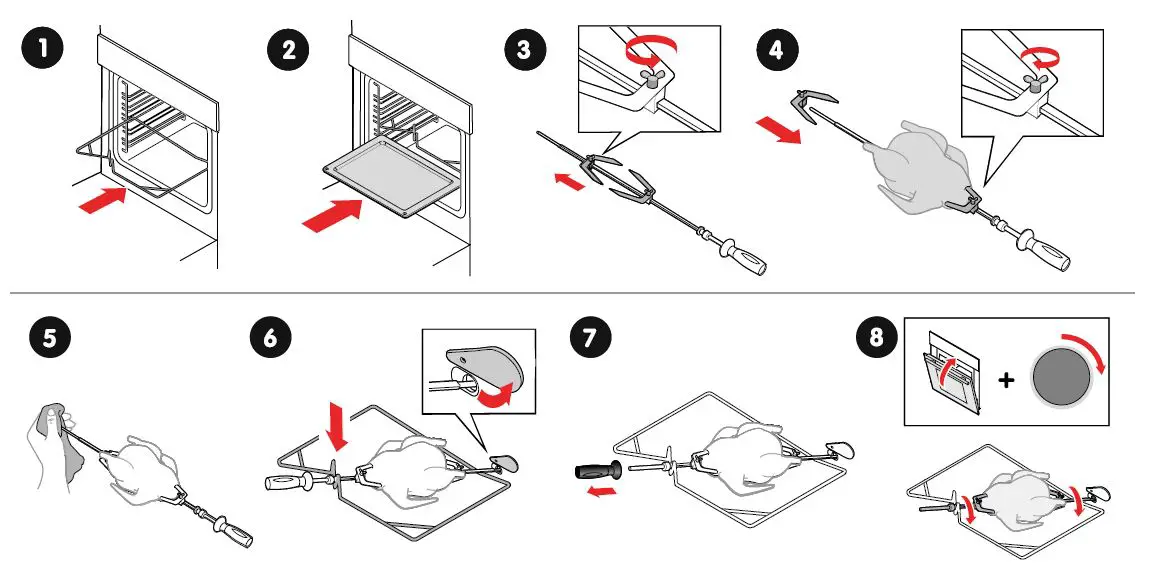 1
2
3
4
5
6
7
8
+