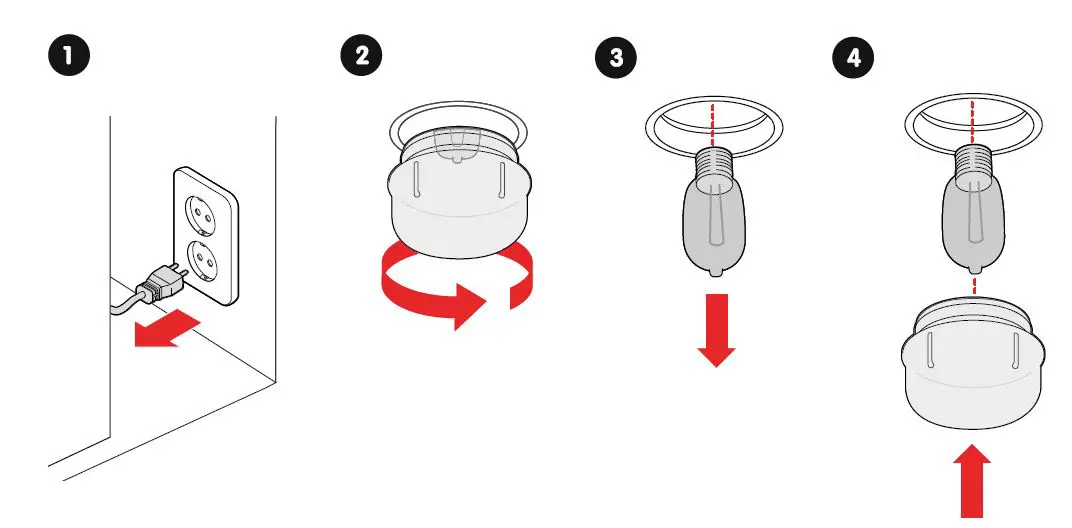 1

2

3

4