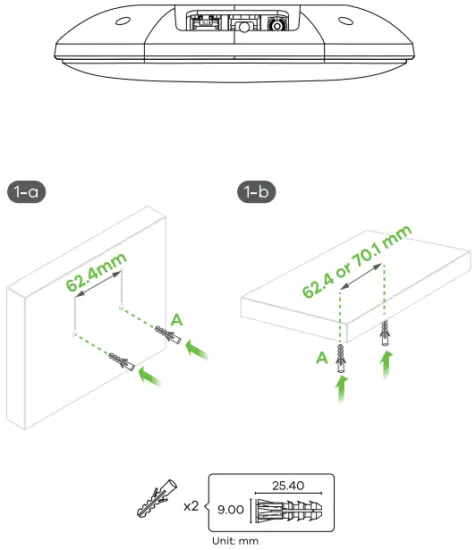 1-a

62.4mm

A

1-b

62.4 or 70.1 mm

A

x2

25.40

9.00

Unit: mm