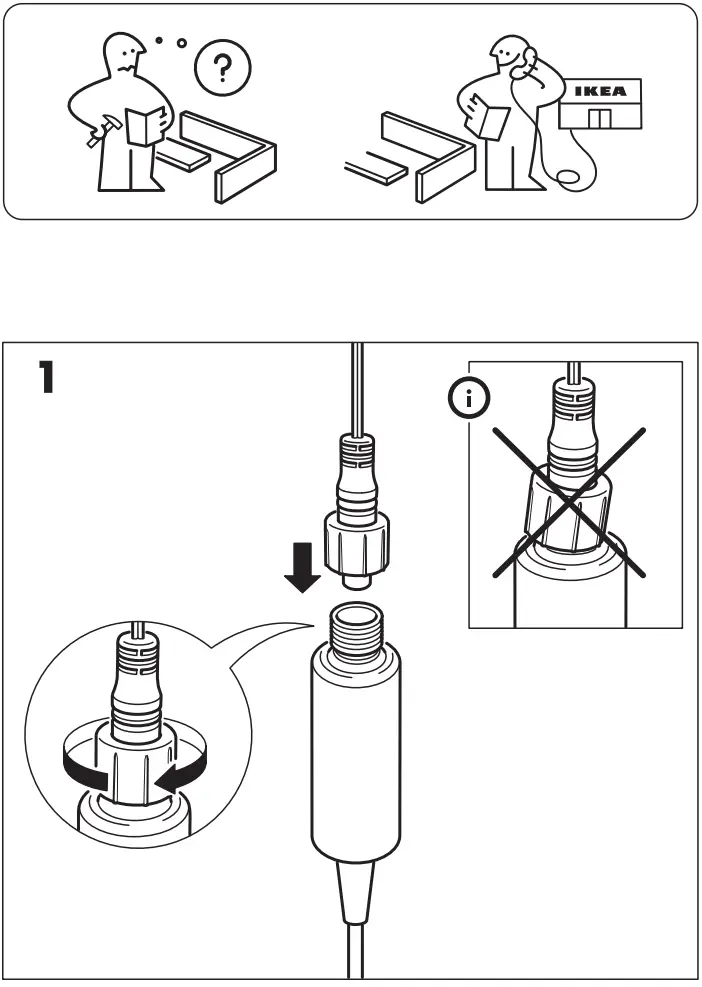 ?

IKEA

1

i