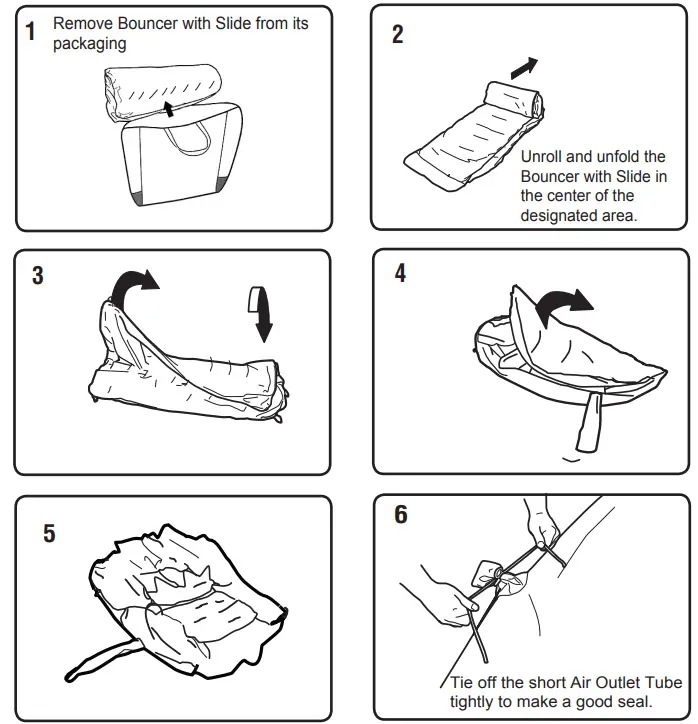 1 Remove Bouncer with Slide from its packaging

2

Unroll and unfold the Bouncer with Slide in the center of the designated area.

3

4

5

6

Tie off the short Air Outlet Tube tightly to make a good seal.