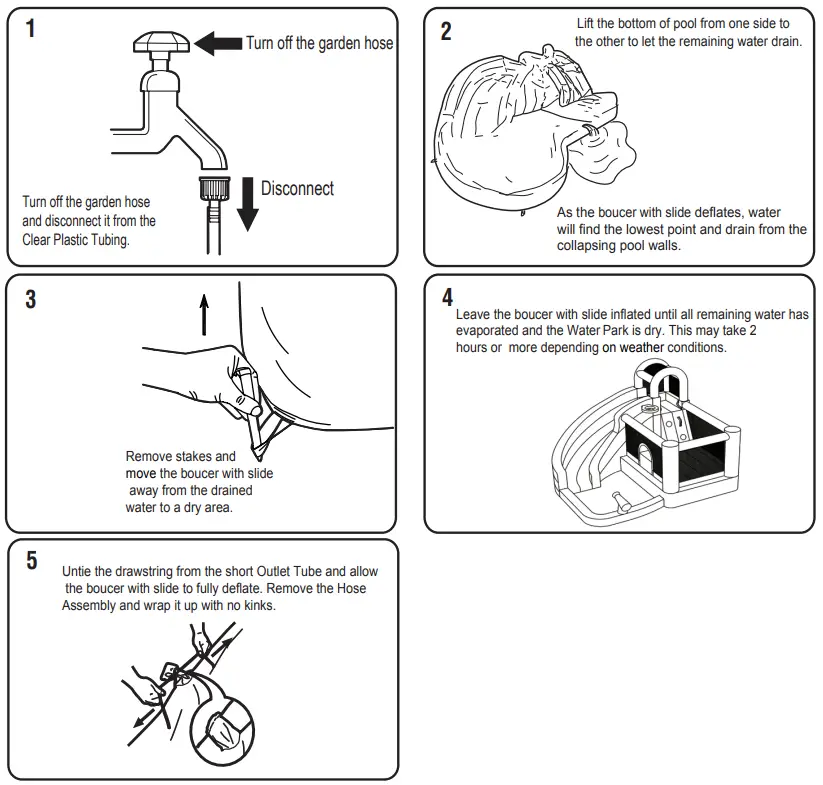 1

Turn off the garden hose

Disconnect

Turn off the garden hose and disconnect it from the Clear Plastic Tubing.

2

Lift the bottom of pool from one side to the other to let the remaining water drain.

As the boucer with slide deflates, water will find the lowest point and drain from the collapsing pool walls.

3

Remove stakes and move the boucer with slide away from the drained water to a dry area.

4

Leave the boucer with slide inflated until all remaining water has evaporated and the Water Park is dry. This may take 2 hours or more depending on weather conditions.

5

Untie the drawstring from the short Outlet Tube and allow the boucer with slide to fully deflate. Remove the Hose Assembly and wrap it up with no kinks.