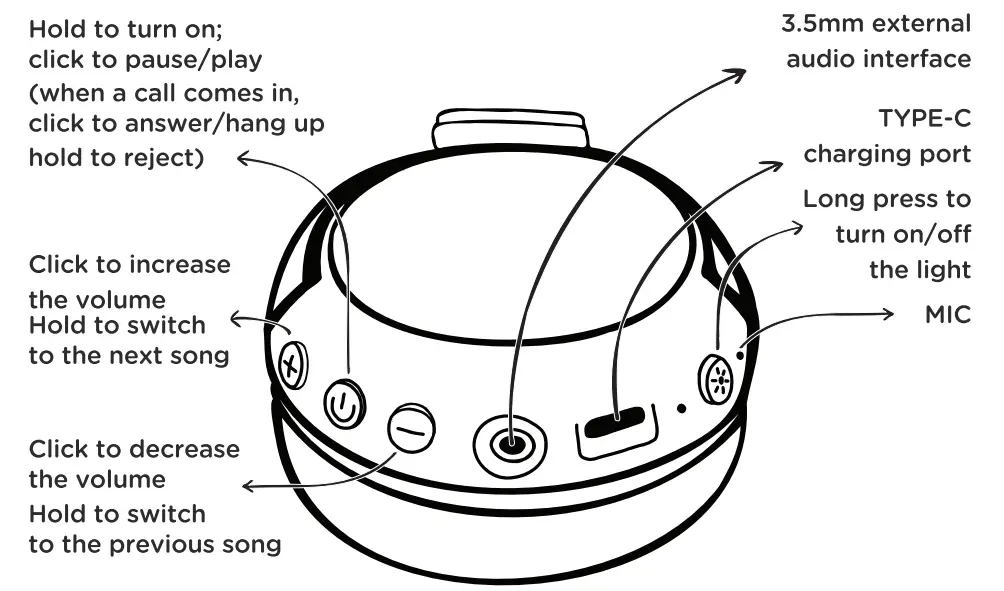 Hold to turn on;
click to pause/play
(when a call comes in,
click to answer/hang up
hold to reject)

Click to increase
the volume
Hold to switch
to the next song

Click to decrease
the volume
Hold to switch
to the previous song

3.5mm external
audio interface

TYPE-C
charging port

Long press to
turn on/off
the light

MIC