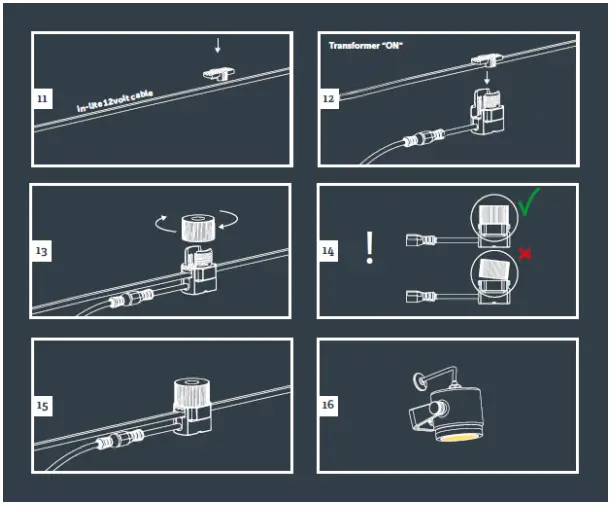 11

in-lite 12volt cable

Transformer "ON"

12

13

14

!

15

16