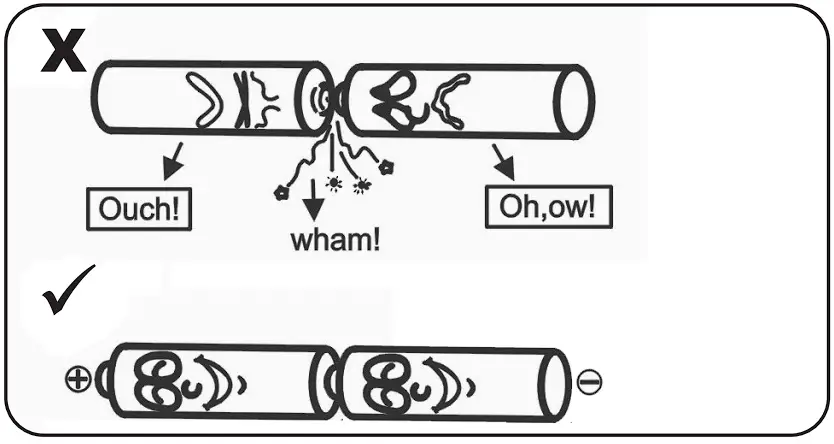 X

Ouch!

wham!

Oh,ow!

✓

⊕

⊖