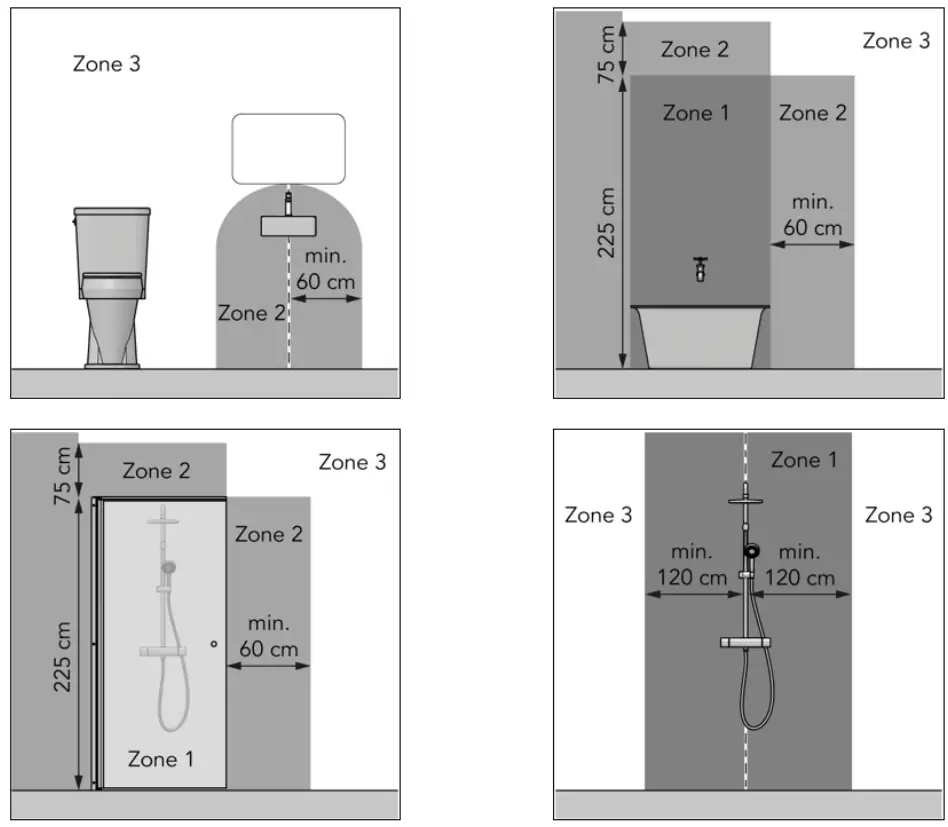 Zone 3

min.
60 cm

Zone 2

75 cm

Zone 2

Zone 3

Zone 1

Zone 2

225 cm

min.
60 cm

75 cm

Zone 2

Zone 3

Zone 2

225 cm

min.
60 cm

Zone 1

Zone 1

Zone 3

Zone 3

min.
120 cm

min.
120 cm