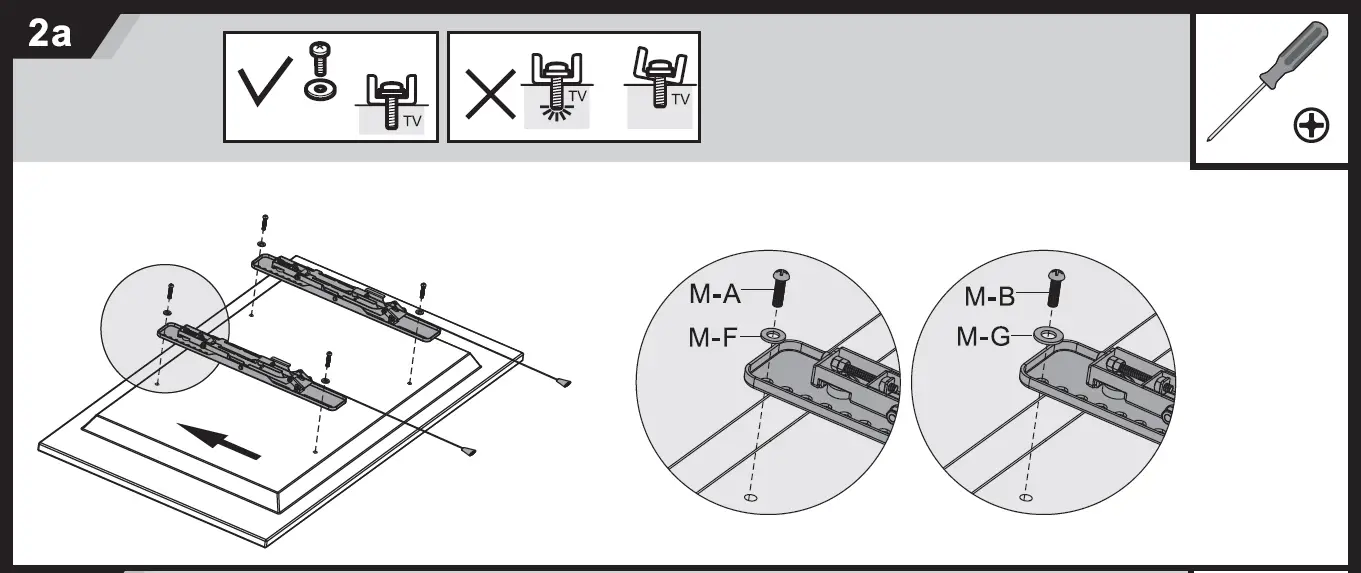 2a

TV

TV

TV

M-A
M-F

M-B
M-G