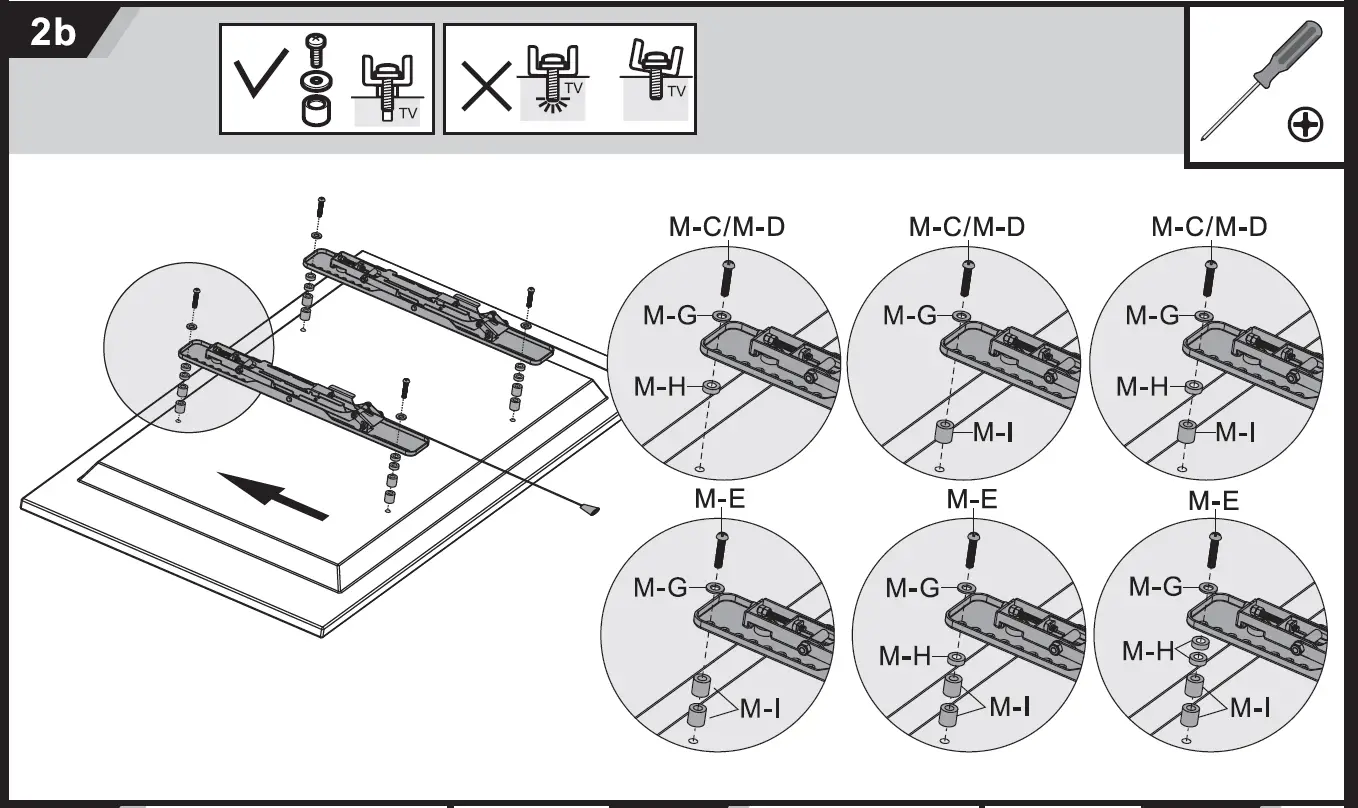 2b

TV

TV

TV

M-C/M-D
M-G
M-H

M-C/M-D
M-G
M-I

M-C/M-D
M-G
M-H
M-I

M-E
M-G
M-I

M-E
M-G
M-H
M-I

M-E
M-G
M-H
M-I