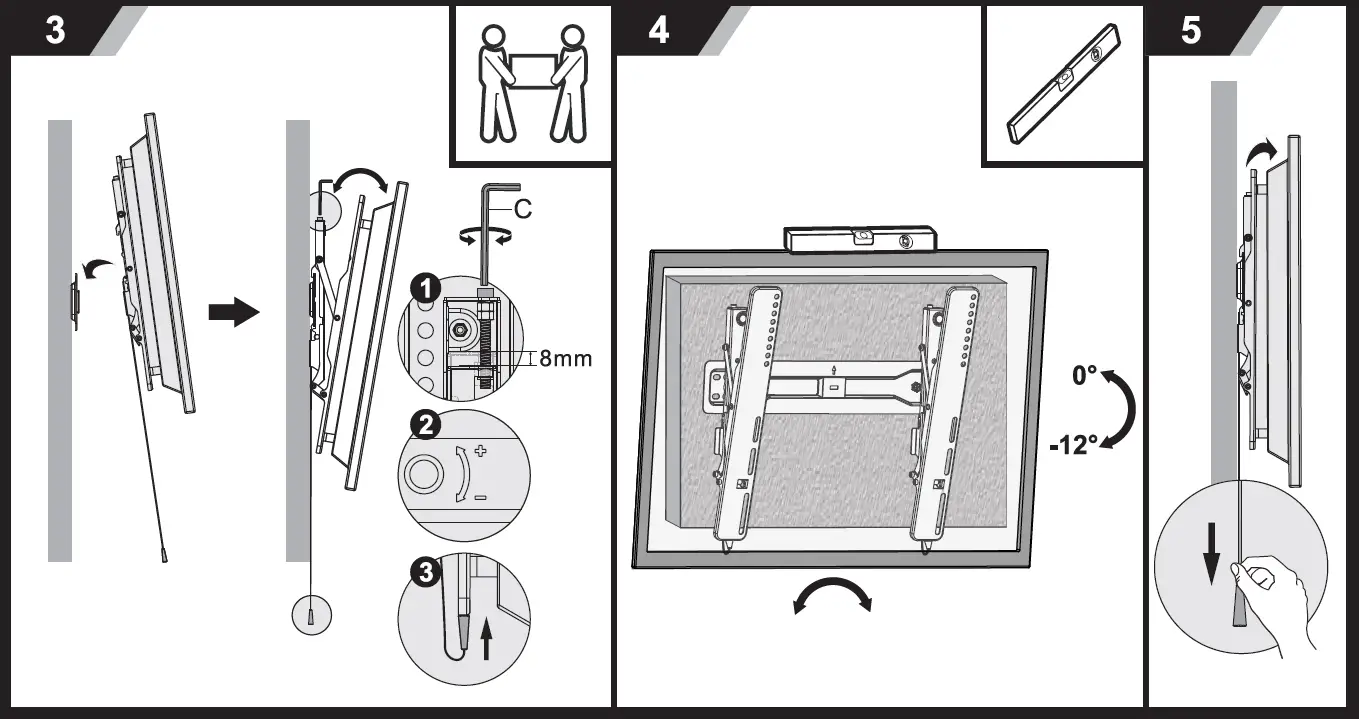 3

C

1

8mm

2

+

−

3

4

0°

-12°

5