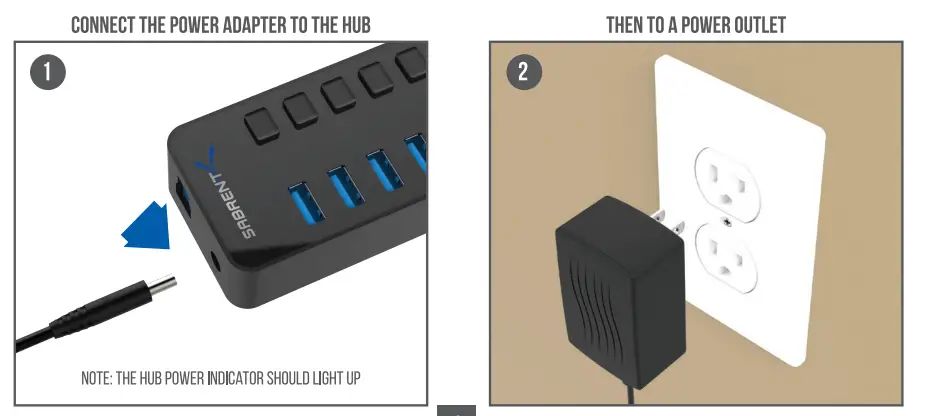 CONNECT THE POWER ADAPTER TO THE HUB

1

SABRENT

NOTE: THE HUB POWER INDICATOR SHOULD LIGHT UP

THEN TO A POWER OUTLET

2