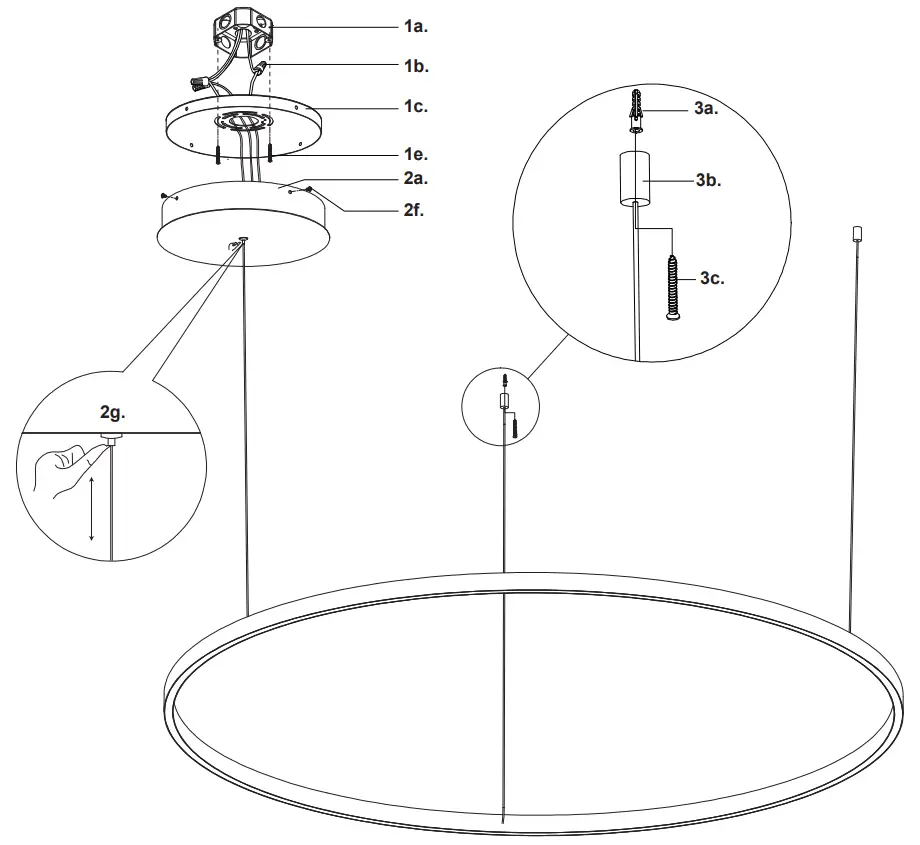 1a.
1b.
1c.
1e.
2a.
2f.
3a.
3b.
3c.
2g.