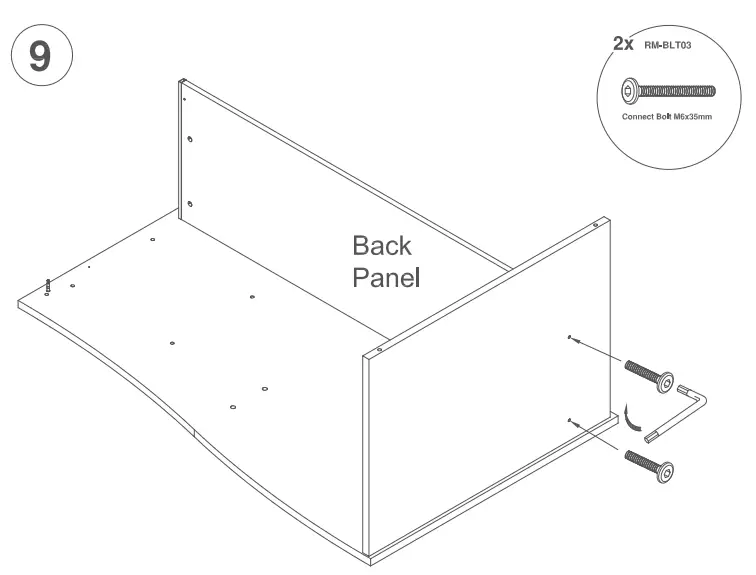 9

2x RM-BLT03

Connect Bolt M6x35mm

Back Panel