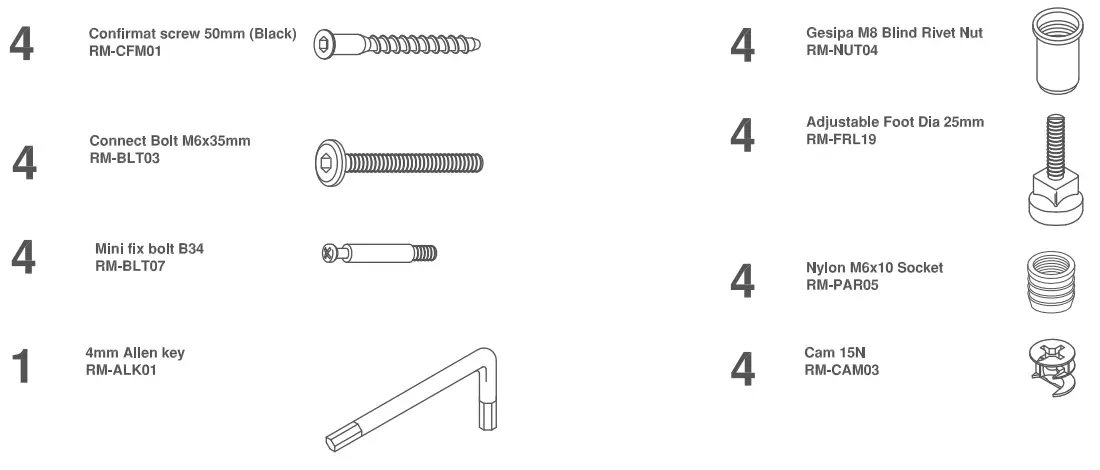 4 Confirmat screw 50mm (Black)
RM-CFM01

4 Connect Bolt M6x35mm
RM-BLT03

4 Mini fix bolt B34
RM-BLT07

1 4mm Allen key
RM-ALK01

4 Gesipa M8 Blind Rivet Nut
RM-NUT04

4 Adjustable Foot Dia 25mm
RM-FRL19

4 Nylon M6x10 Socket
RM-PAR05

4 Cam 15N
RM-CAM03