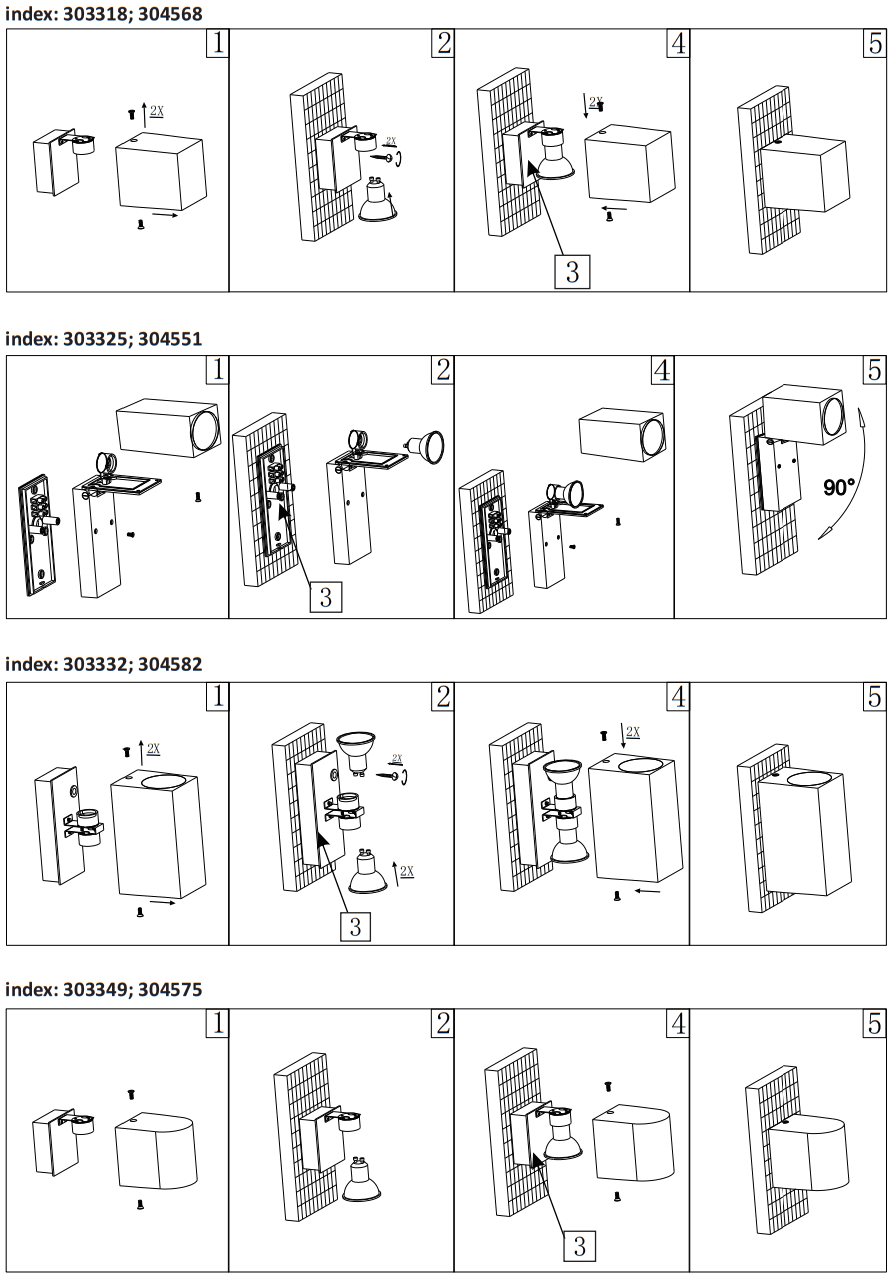 index: 303318; 304568

1 2X

2 2X

4 2X

3

5

index: 303325; 304551

1

2

3

4

5 90°

index: 303332; 304582

1 2X

2 2X 2X

3

4 2X

5

index: 303349; 304575

1

2

4

3

5